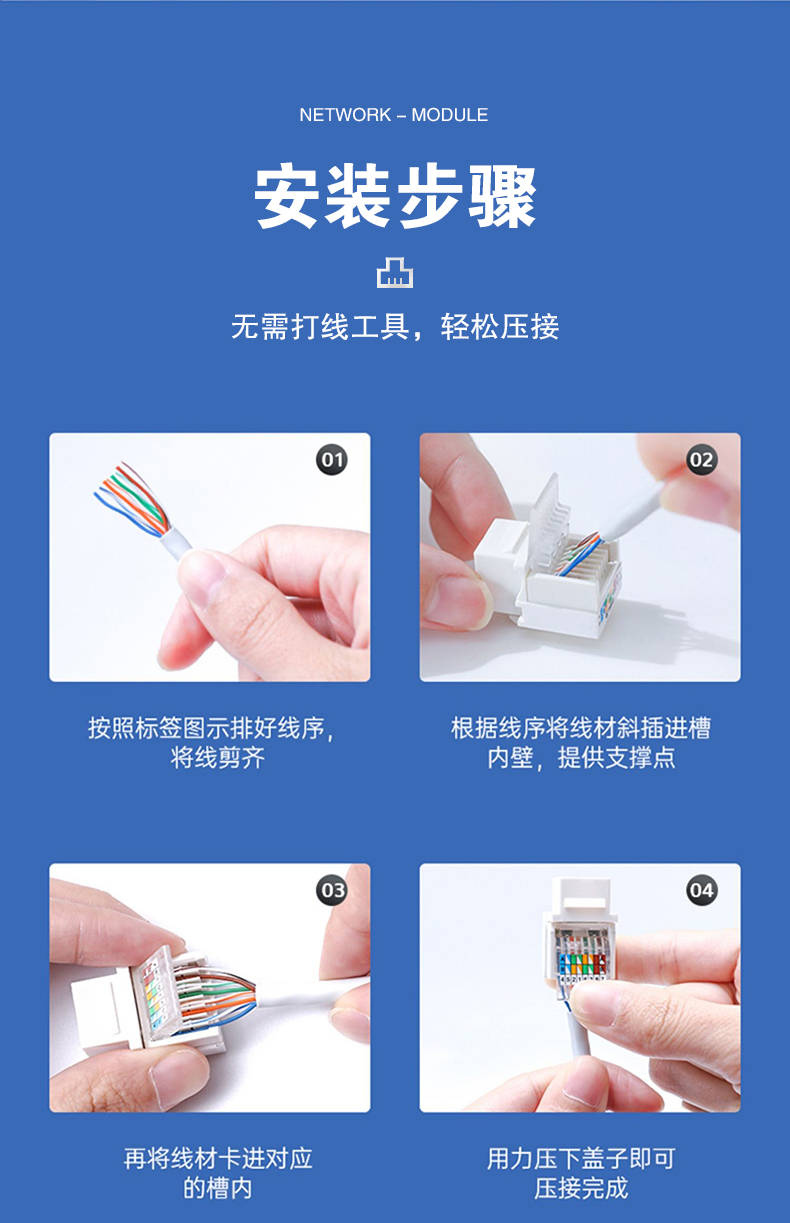 NETWORK – MODULE

安装步骤

无需打线工具，轻松压接

01

按照标签图示排好线序，将线剪齐

02

根据线序将线材斜插进槽内壁，提供支撑点

03

再将线材卡进对应的槽内

04

用力压下盖子即可压接完成