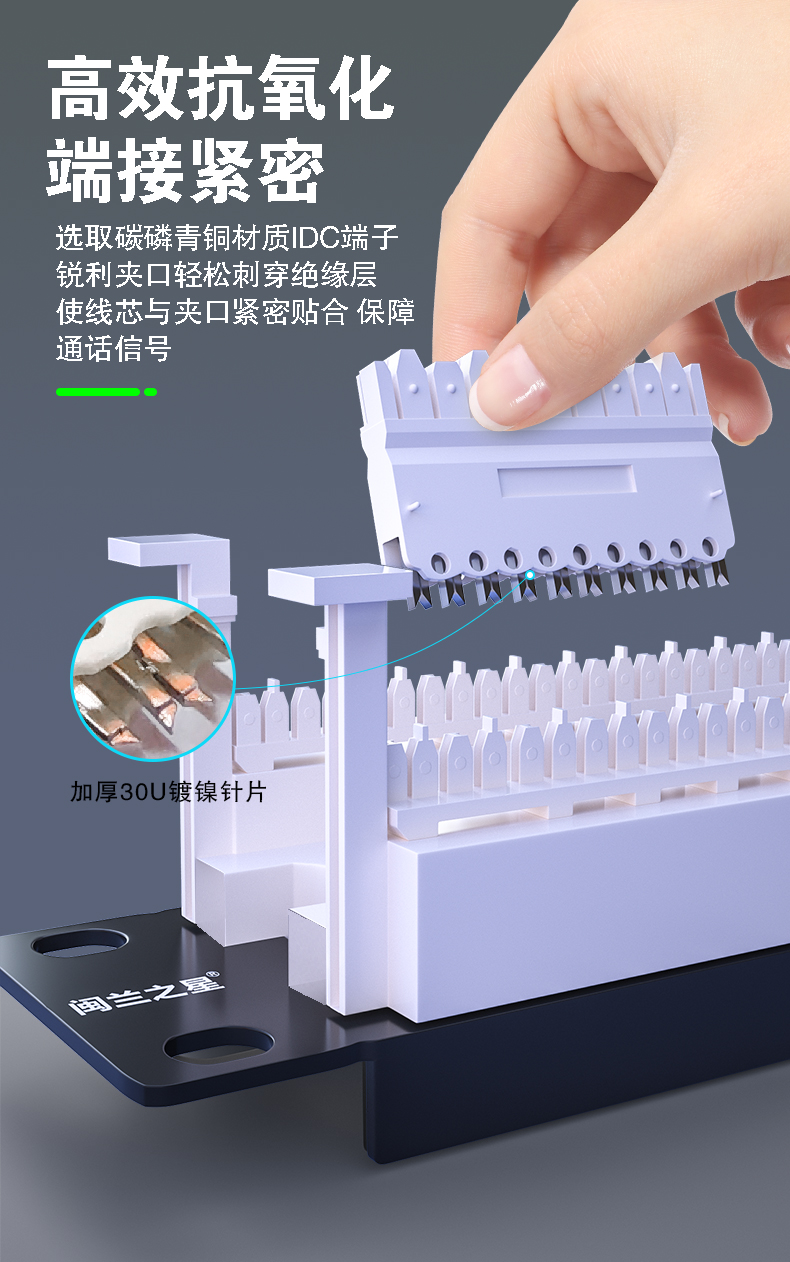 高效抗氧化
端接紧密

选取碳磷青铜材质IDC端子
锐利夹口轻松刺穿绝缘层
使线芯与夹口紧密贴合 保障
通话信号

加厚30U镀镍针片

闽兰之星®